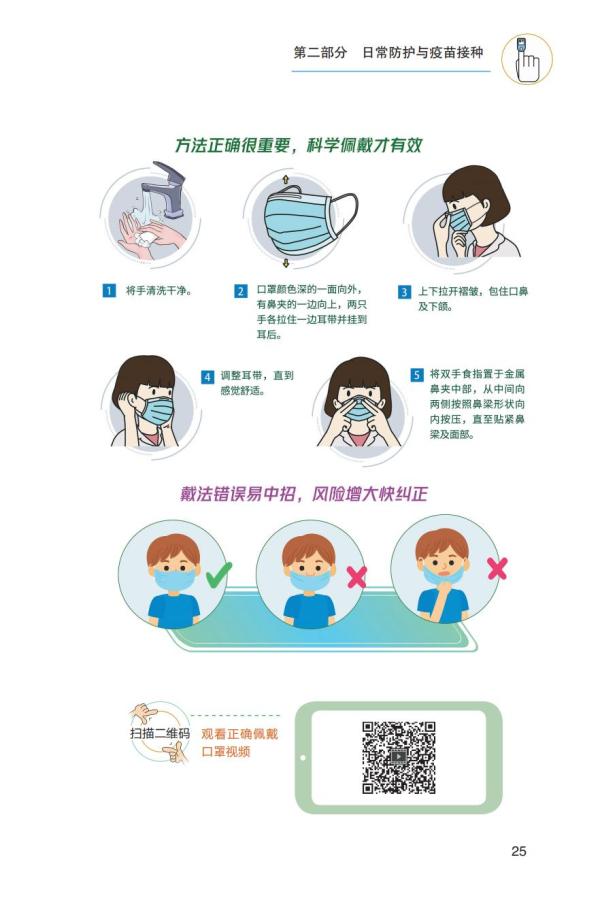 第二部分　日常防护与疫苗接种

方法正确很重要，科学佩戴才有效

1 将手清洗干净。

2 口罩颜色深的一面向外，有鼻夹的一边向上，两只手各拉住一边耳带并挂到耳后。

3 上下拉开褶皱，包住口鼻及下颌。

4 调整耳带，直到感觉舒适。

5 将双手食指置于金属鼻夹中部，从中间向两侧按照鼻梁形状向内按压，直至贴紧鼻梁及面部。

戴法错误易中招，风险增大快纠正

扫描二维码

观看正确佩戴口罩视频

25