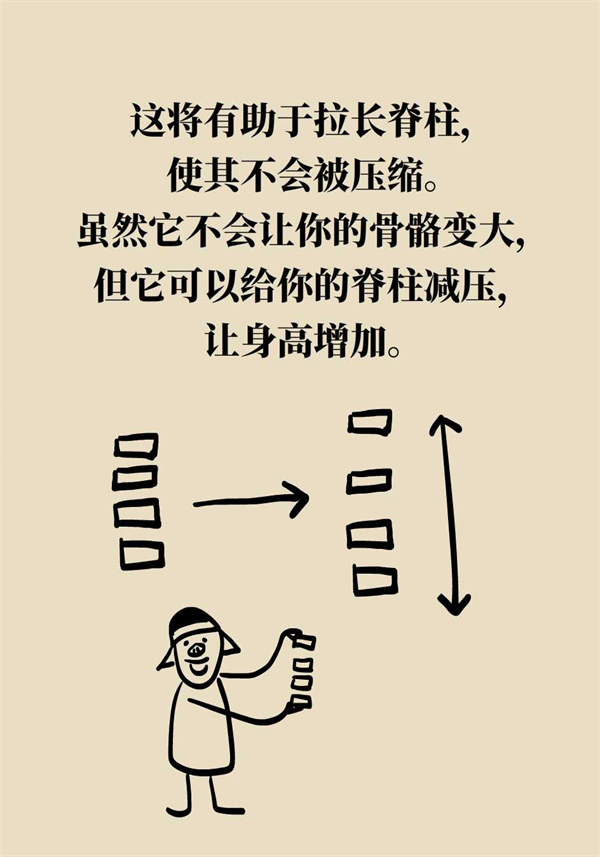 这将有助于拉长脊柱，
使其不会被压缩。
虽然它不会让你的骨骼变大，
但它可以给你的脊柱减压，
让身高增加。